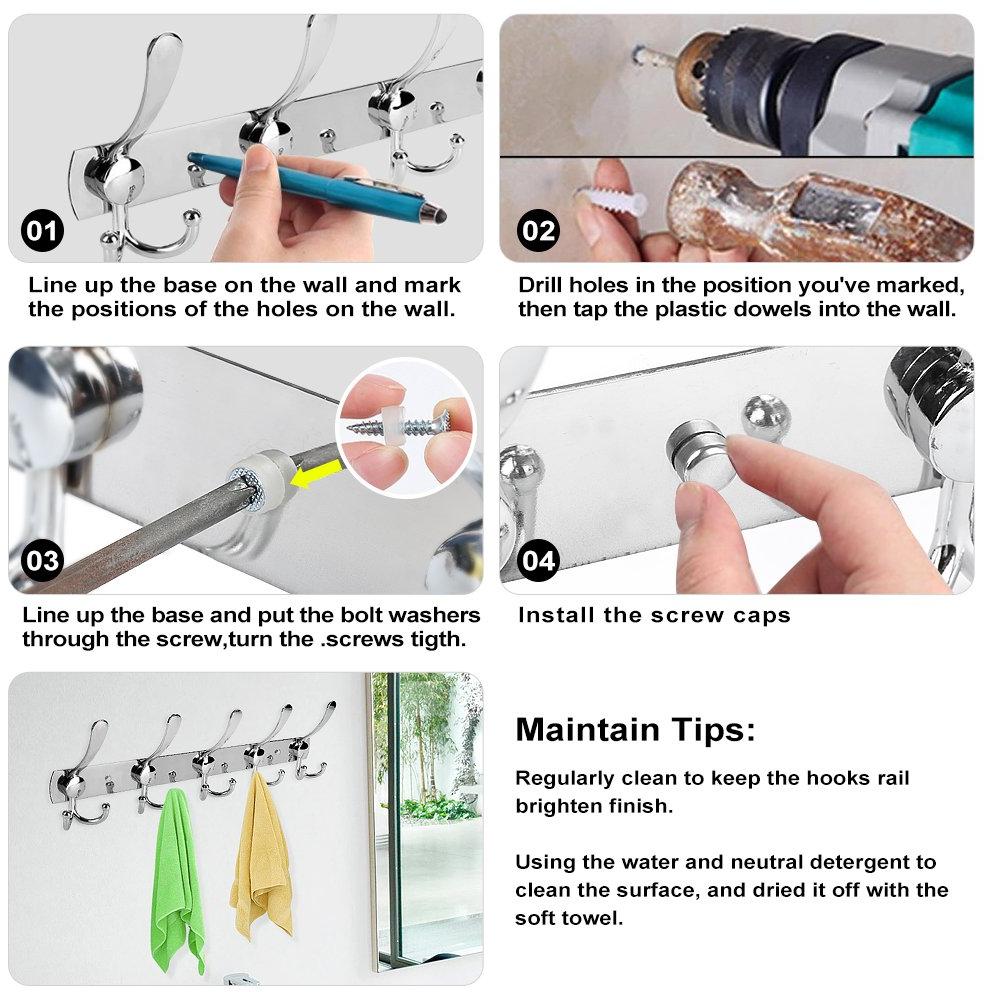 01

Line up the base on the wall and mark the positions of the holes on the wall.

02

Drill holes in the position you've marked, then tap the plastic dowels into the wall.

03

Line up the base and put the bolt washers through the screw,turn the .screws tigth.

04

Install the screw caps

Maintain Tips:

Regularly clean to keep the hooks rail brighten finish.

Using the water and neutral detergent to clean the surface, and dried it off with the soft towel.