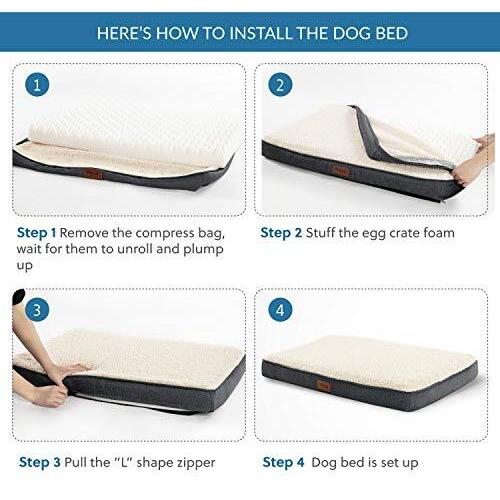 HERE'S HOW TO INSTALL THE DOG BED

1

Step 1 Remove the compress bag, wait for them to unroll and plump up

2

Step 2 Stuff the egg crate foam

3

Step 3 Pull the "L" shape zipper

4

Step 4 Dog bed is set up