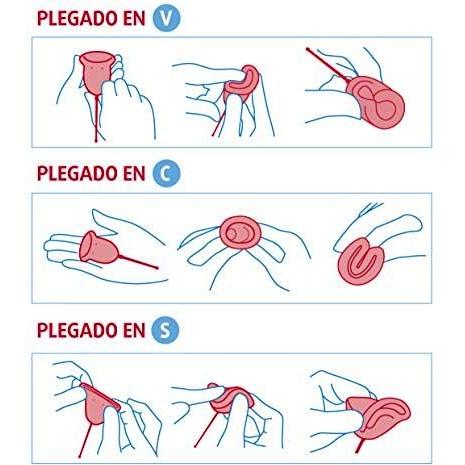 PLEGADO EN V

PLEGADO EN C

PLEGADO EN S