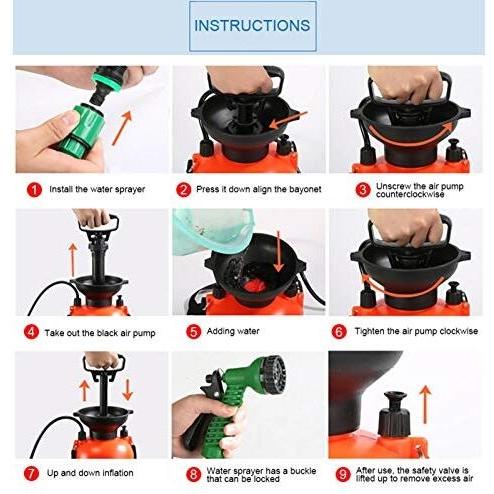 INSTRUCTIONS

1 Install the water sprayer

2 Press it down align the bayonet

3 Unscrew the air pump counterclockwise

4 Take out the black air pump

5 Adding water

6 Tighten the air pump clockwise

7 Up and down inflation

8 Water sprayer has a buckle that can be locked

9 After use, the safety valve is lifted up to remove excess air