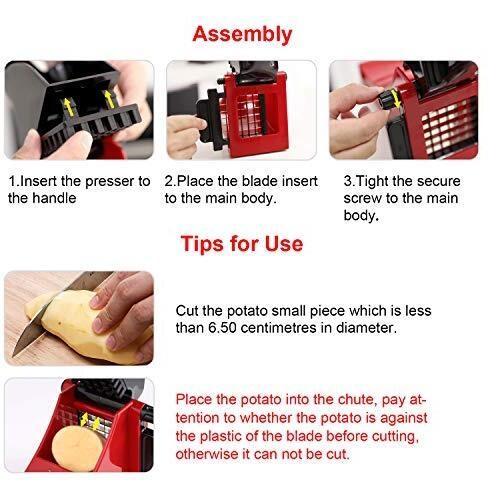 Assembly

1.Insert the presser to the handle

2.Place the blade insert to the main body.

3.Tight the secure screw to the main body.

Tips for Use

Cut the potato small piece which is less than 6.50 centimetres in diameter.

Place the potato into the chute, pay attention to whether the potato is against the plastic of the blade before cutting, otherwise it can not be cut.