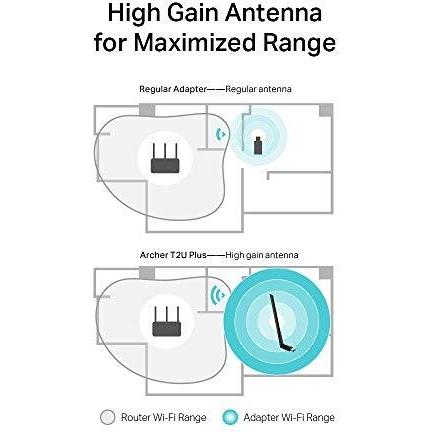 High Gain Antenna for Maximized Range

Regular Adapter——Regular antenna

Archer T2U Plus——High gain antenna

Router Wi-Fi Range

Adapter Wi-Fi Range