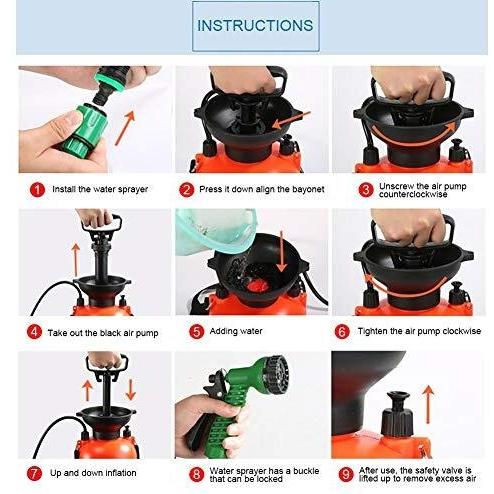 INSTRUCTIONS

1 Install the water sprayer

2 Press it down align the bayonet

3 Unscrew the air pump counterclockwise

4 Take out the black air pump

5 Adding water

6 Tighten the air pump clockwise

7 Up and down inflation

8 Water sprayer has a buckle that can be locked

9 After use, the safety valve is lifted up to remove excess air