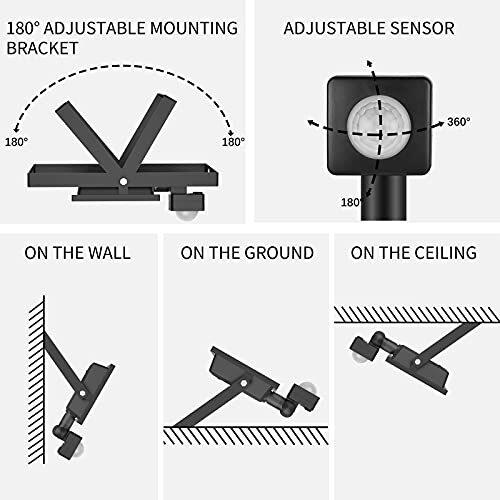 180° ADJUSTABLE MOUNTING BRACKET

180°

180°

ADJUSTABLE SENSOR

360°

180°

ON THE WALL

ON THE GROUND

ON THE CEILING