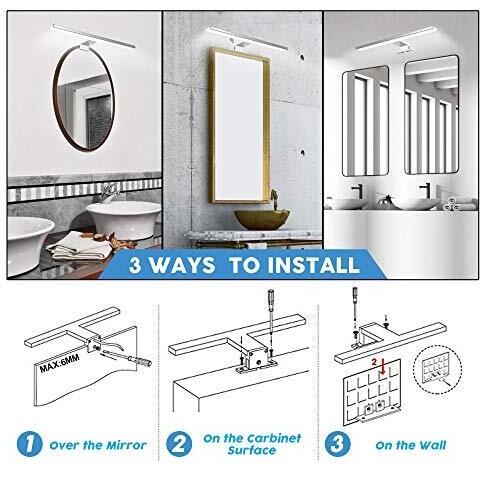 3 WAYS TO INSTALL

MAX:6MM

2

1 Over the Mirror

2 On the Carbinet Surface

3 On the Wall