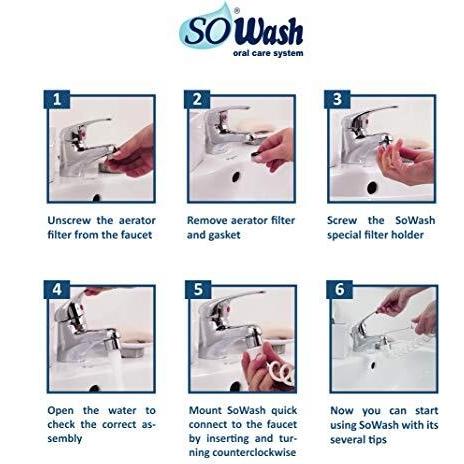 SOWash®
oral care system

1

Unscrew the aerator filter from the faucet

2

Remove aerator filter and gasket

3

Screw the SoWash special filter holder

4

Open the water to check the correct assembly

5

Mount SoWash quick connect to the faucet by inserting and turning counterclockwise

6

Now you can start using SoWash with its several tips