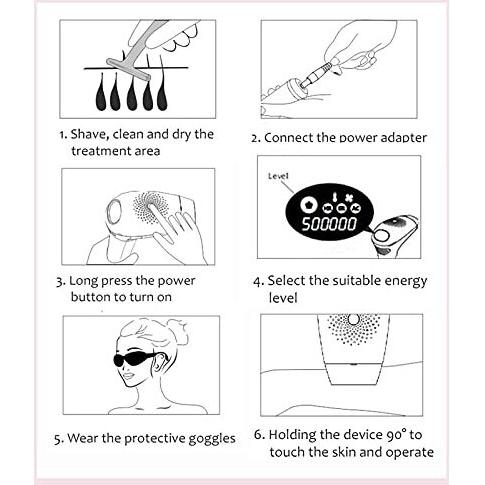 1. Shave, clean and dry the treatment area

2. Connect the power adapter

3. Long press the power button to turn on

Level

500000

4. Select the suitable energy level

5. Wear the protective goggles

6. Holding the device 90° to touch the skin and operate