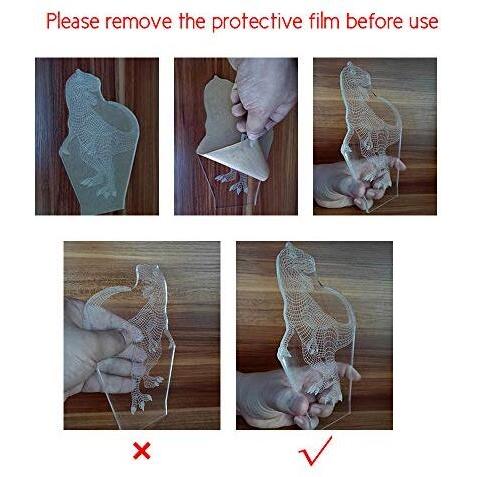 Please remove the protective film before use

×

✓