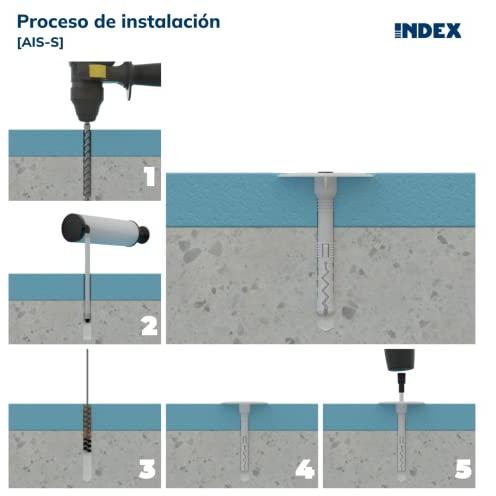 Proceso de instalación
[AIS-S]

INDEX

1

2

3

4

5