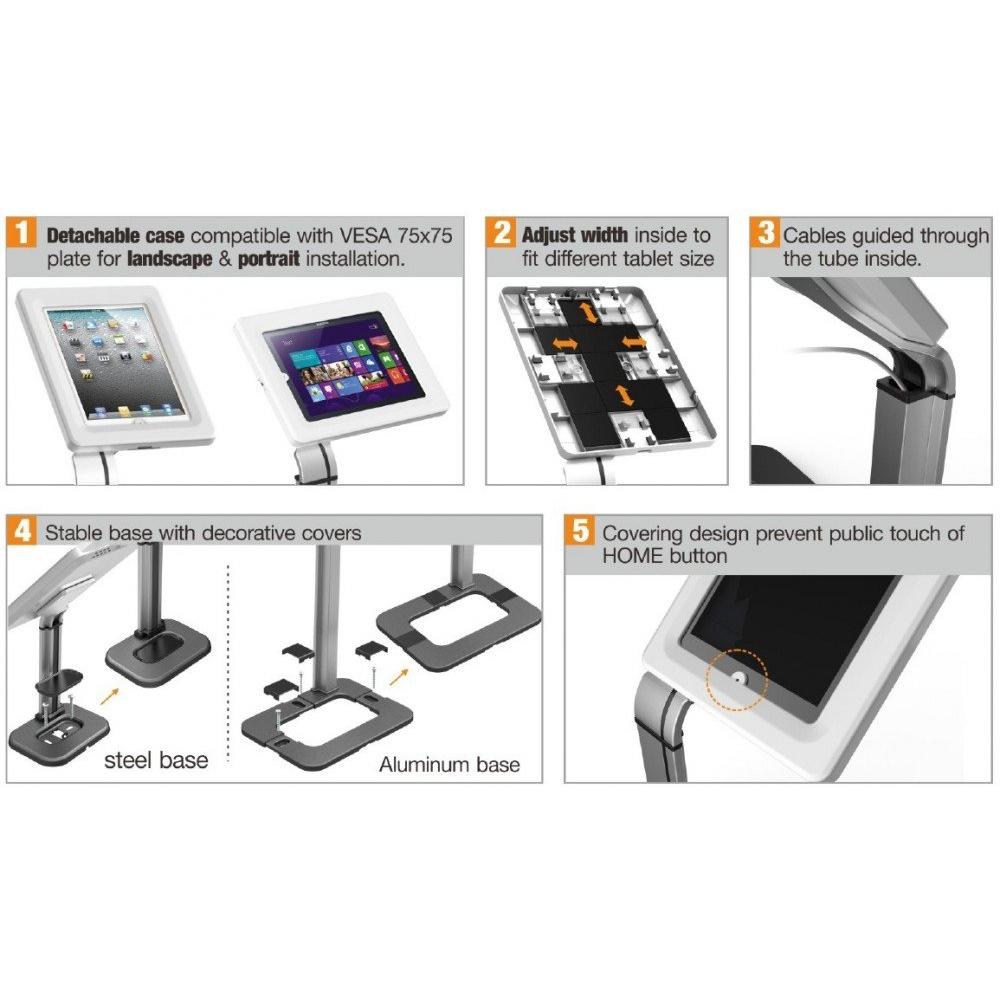 1 Detachable case compatible with VESA 75x75 plate for landscape & portrait installation.

2 Adjust width inside to fit different tablet size

3 Cables guided through the tube inside.

4 Stable base with decorative covers

steel base

Aluminum base

5 Covering design prevent public touch of HOME button