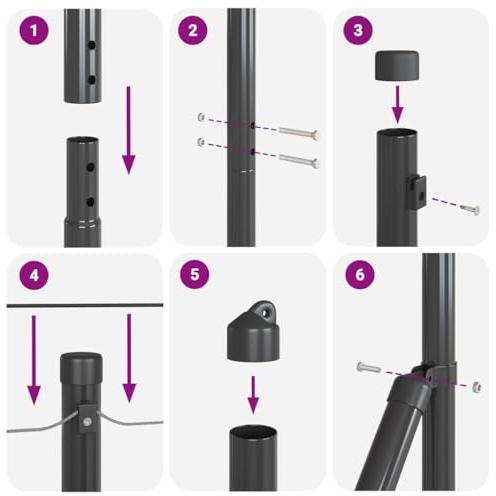 1

2

3

4

5

6