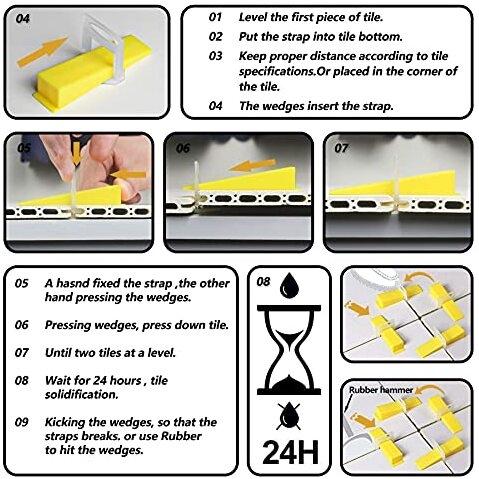 04

01 Level the first piece of tile.

02 Put the strap into tile bottom.

03 Keep proper distance according to tile specifications.Or placed in the corner of the tile.

04 The wedges insert the strap.

05

06

07

05 A hasnd fixed the strap ,the other hand pressing the wedges.

06 Pressing wedges, press down tile.

07 Until two tiles at a level.

08 Wait for 24 hours , tile solidification.

09 Kicking the wedges, so that the straps breaks. or use Rubber to hit the wedges.

08

24H

Rubber hammer