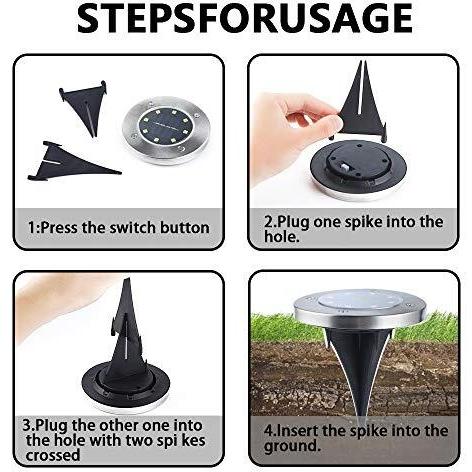 STEPSFORUSAGE

1:Press the switch button

2.Plug one spike into the hole.

3.Plug the other one into the hole with two spi kes crossed

4.Insert the spike into the ground.