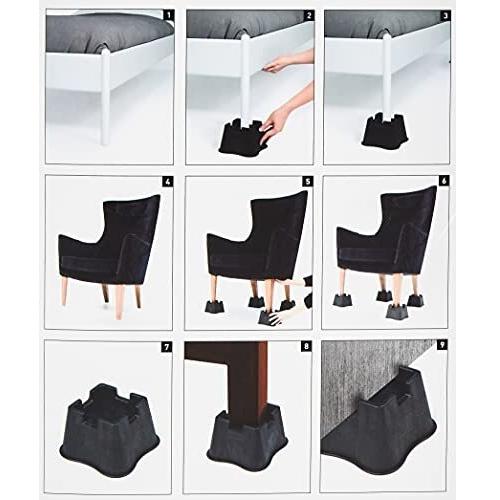 1
2
3
4
5
6
7
8
9