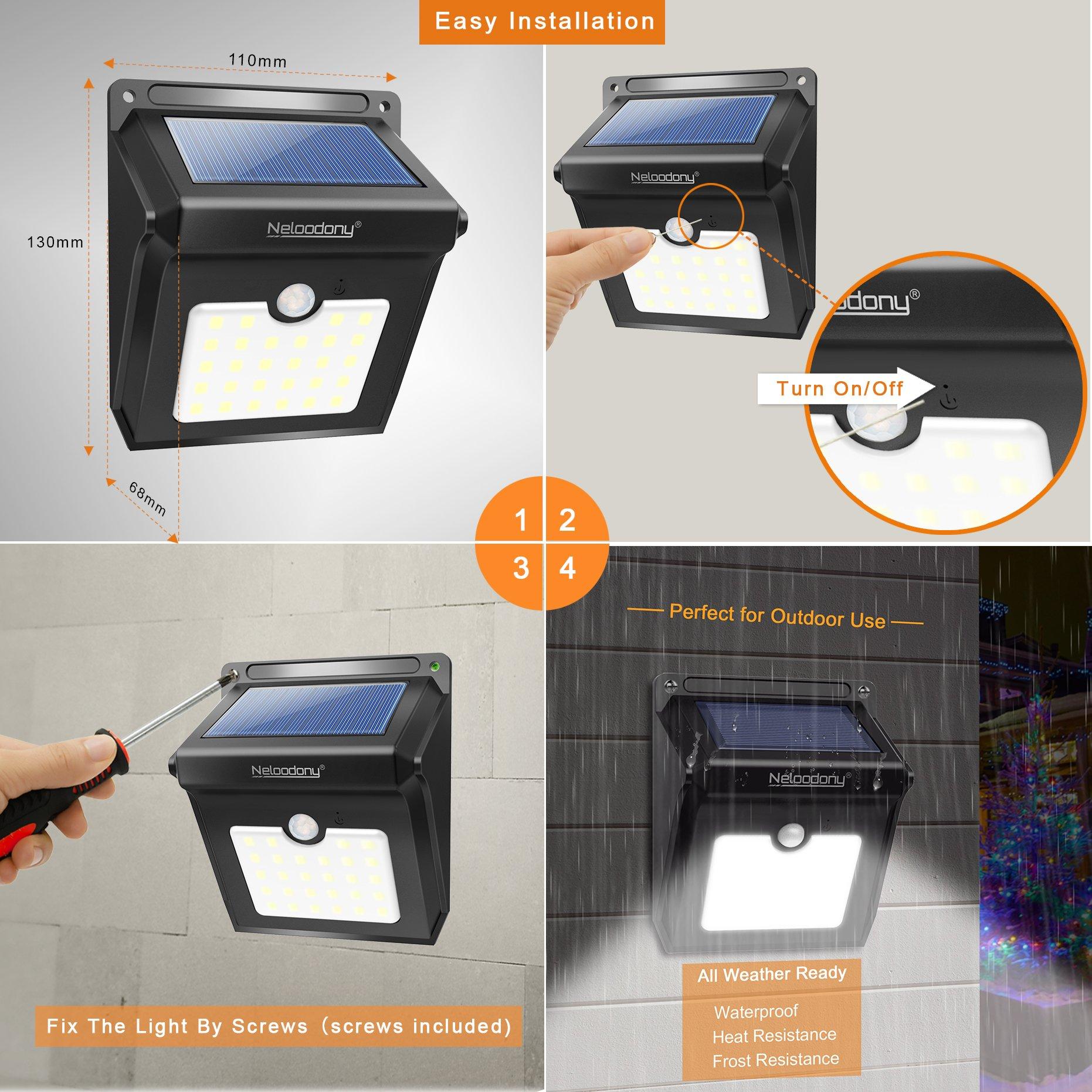 Easy Installation

110mm

130mm

68mm

Neloodony®

Neloodony®

odony®

Turn On/Off

1 2

3 4

Neloodony®

Fix The Light By Screws (screws included)

Perfect for Outdoor Use

Neloodony

All Weather Ready

Waterproof
Heat Resistance
Frost Resistance