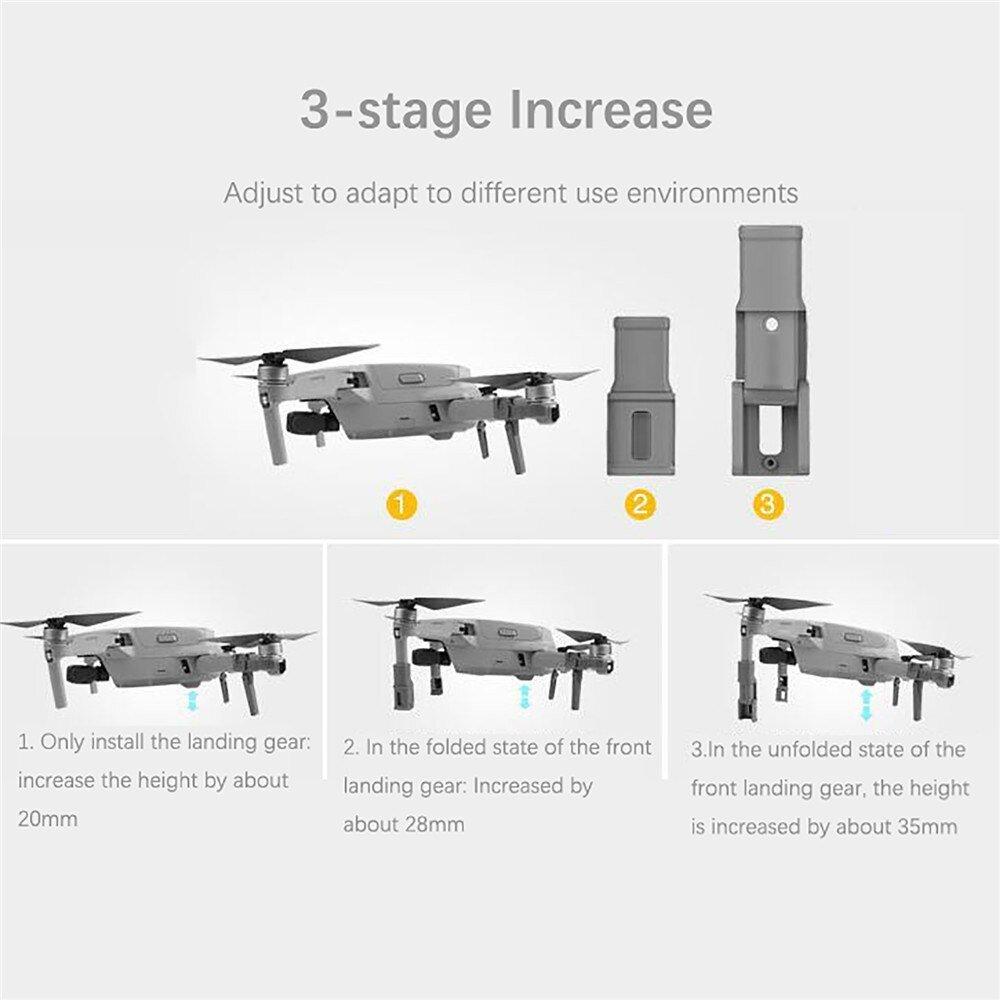 3-stage Increase

Adjust to adapt to different use environments

1

2

3

1. Only install the landing gear: increase the height by about 20mm

2. In the folded state of the front landing gear: Increased by about 28mm

3.In the unfolded state of the front landing gear, the height is increased by about 35mm