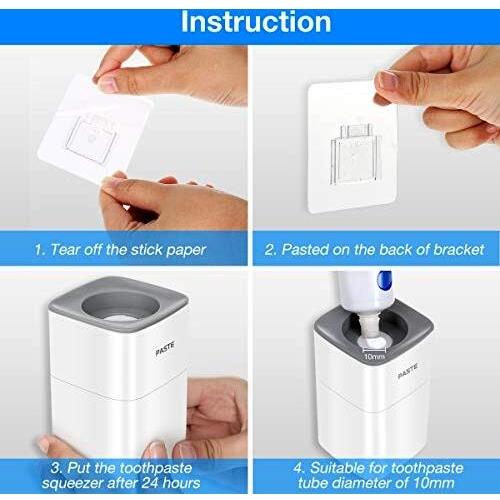 Instruction

1. Tear off the stick paper

2. Pasted on the back of bracket

PASTE

3. Put the toothpaste squeezer after 24 hours

10mm

PASTE

4. Suitable for toothpaste tube diameter of 10mm