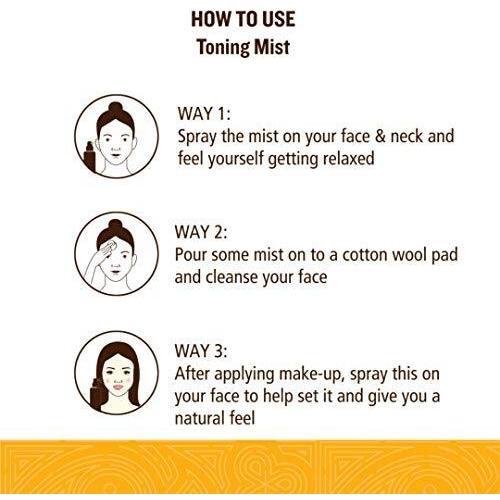 HOW TO USE
Toning Mist

WAY 1:
Spray the mist on your face & neck and feel yourself getting relaxed

WAY 2:
Pour some mist on to a cotton wool pad and cleanse your face

WAY 3:
After applying make-up, spray this on your face to help set it and give you a natural feel