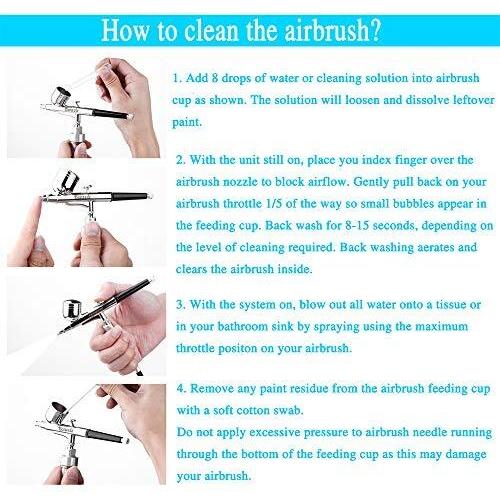 How to clean the airbrush?

1. Add 8 drops of water or cleaning solution into airbrush cup as shown. The solution will loosen and dissolve leftover paint.

2. With the unit still on, place you index finger over the airbrush nozzle to block airflow. Gently pull back on your airbrush throttle 1/5 of the way so small bubbles appear in the feeding cup. Back wash for 8-15 seconds, depending on the level of cleaning required. Back washing aerates and clears the airbrush inside.

3. With the system on, blow out all water onto a tissue or in your bathroom sink by spraying using the maximum throttle positon on your airbrush.

4. Remove any paint residue from the airbrush feeding cup with a soft cotton swab.
Do not apply excessive pressure to airbrush needle running through the bottom of the feeding cup as this may damage your airbrush.