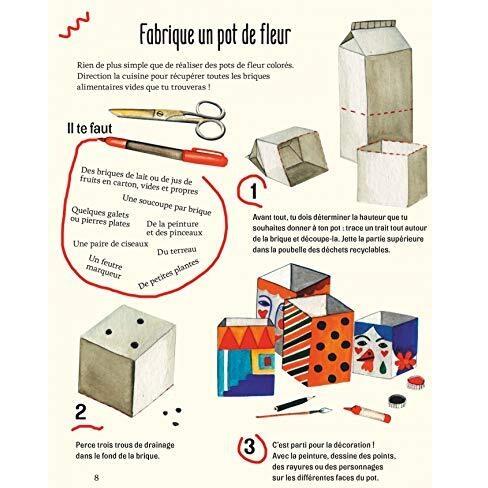 Fabrique un pot de fleur

Rien de plus simple que de réaliser des pots de fleur colorés. Direction la cuisine pour récupérer toutes les briques alimentaires vides que tu trouveras !

Il te faut

Des briques de lait ou de jus de fruits en carton, vides et propres

Une soucoupe par brique

Quelques galets ou pierres plates

De la peinture et des pinceaux

Une paire de ciseaux

Du terreau

Un feutre marqueur

De petites plantes

1

Avant tout, tu dois déterminer la hauteur que tu souhaites donner à ton pot : trace un trait tout autour de la brique et découpe-la. Jette la partie supérieure dans la poubelle des déchets recyclables.

2

Perce trois trous de drainage dans le fond de la brique.

3

C'est parti pour la décoration ! Avec la peinture, dessine des points, des rayures ou des personnages sur les différentes faces du pot.

8