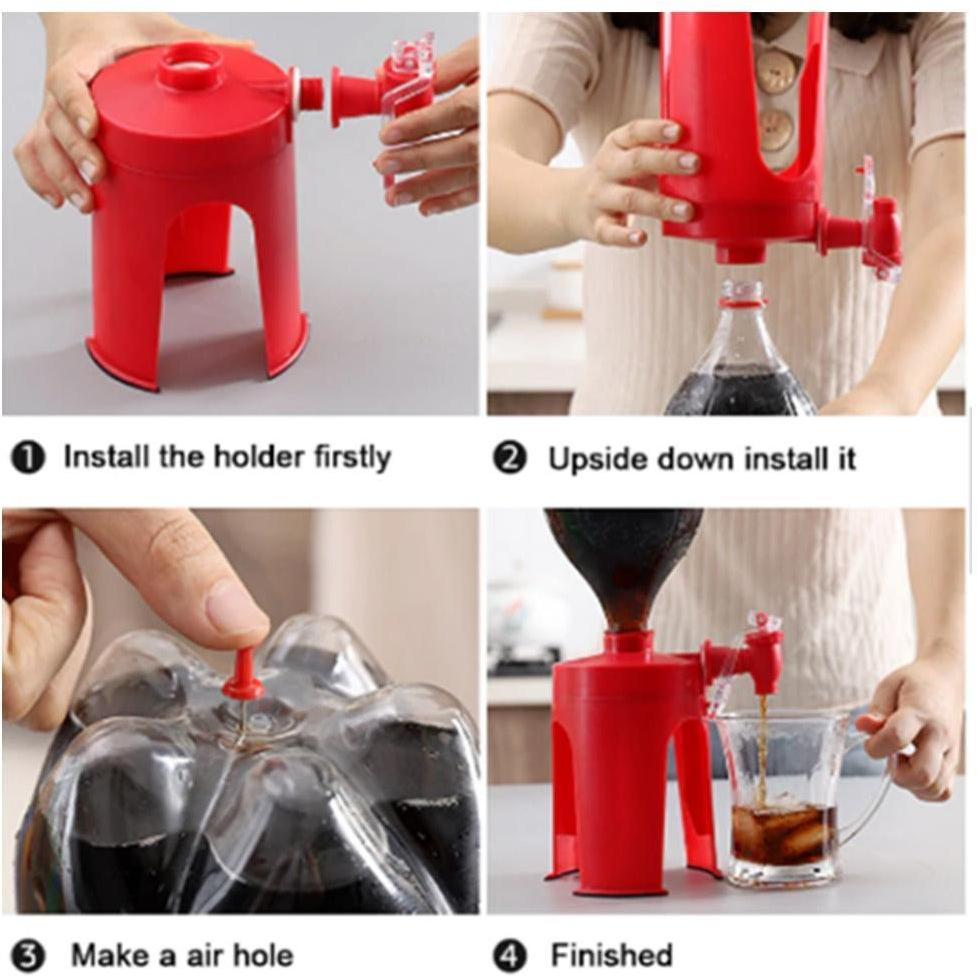 ❶ Install the holder firstly

❷ Upside down install it

❸ Make a air hole

❹ Finished