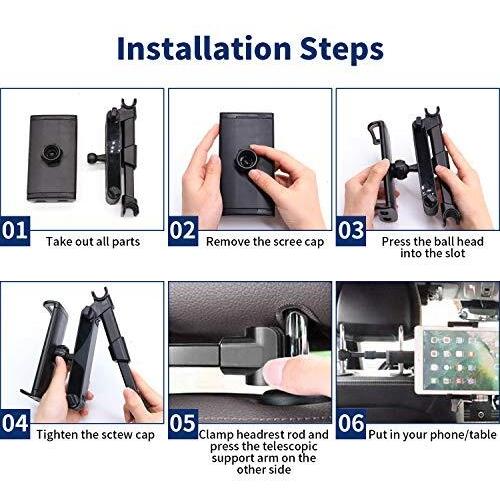 Installation Steps

01 Take out all parts

02 Remove the scree cap

03 Press the ball head into the slot

04 Tighten the sctew cap

05 Clamp headrest rod and press the telescopic support arm on the other side

06 Put in your phone/table