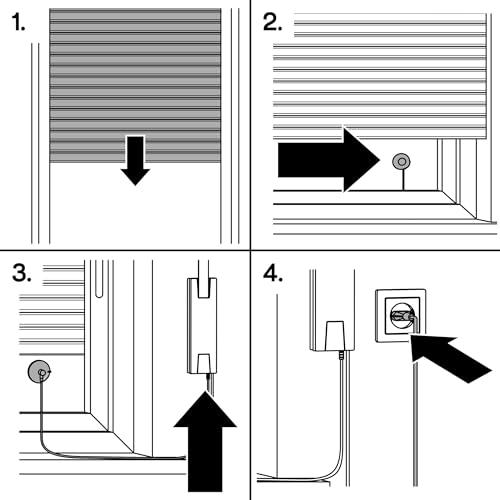 1.

2.

3.

4.