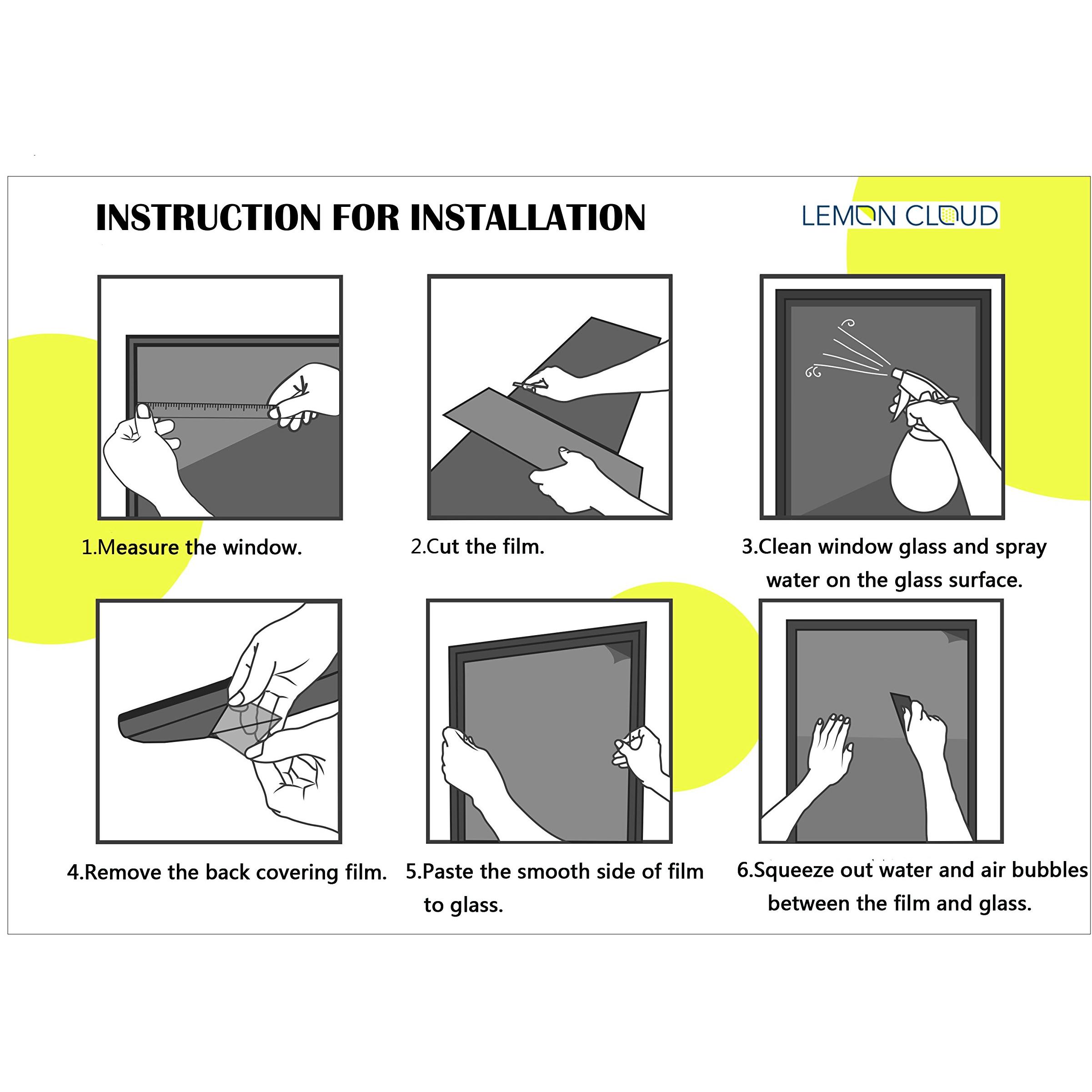 INSTRUCTION FOR INSTALLATION

LEMON CLOUD

1.Measure the window.

2.Cut the film.

3.Clean window glass and spray water on the glass surface.

4.Remove the back covering film.

5.Paste the smooth side of film to glass.

6.Squeeze out water and air bubbles between the film and glass.