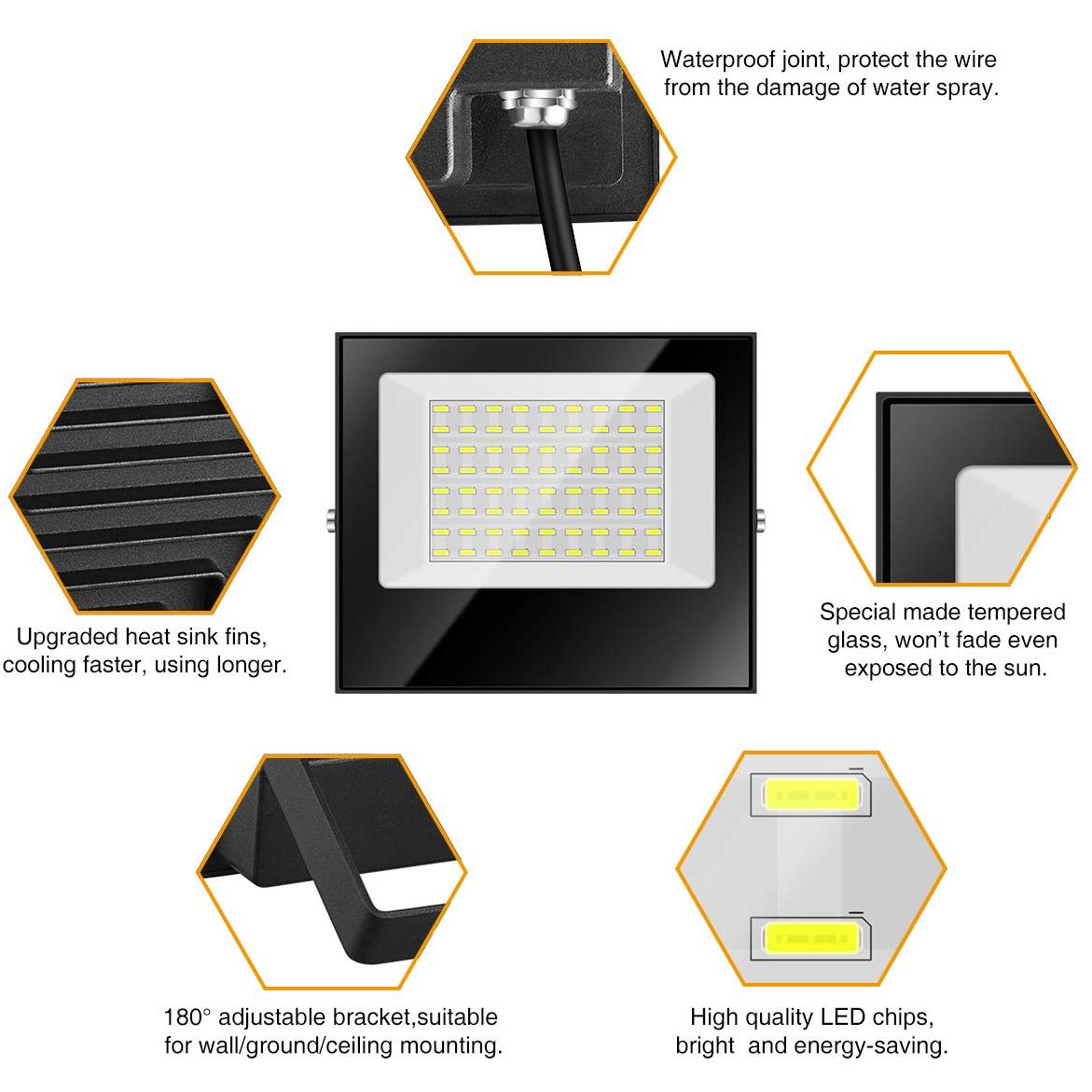 Waterproof joint, protect the wire from the damage of water spray.

Upgraded heat sink fins, cooling faster, using longer.

Special made tempered glass, won't fade even exposed to the sun.

180° adjustable bracket,suitable for wall/ground/ceiling mounting.

High quality LED chips, bright and energy-saving.