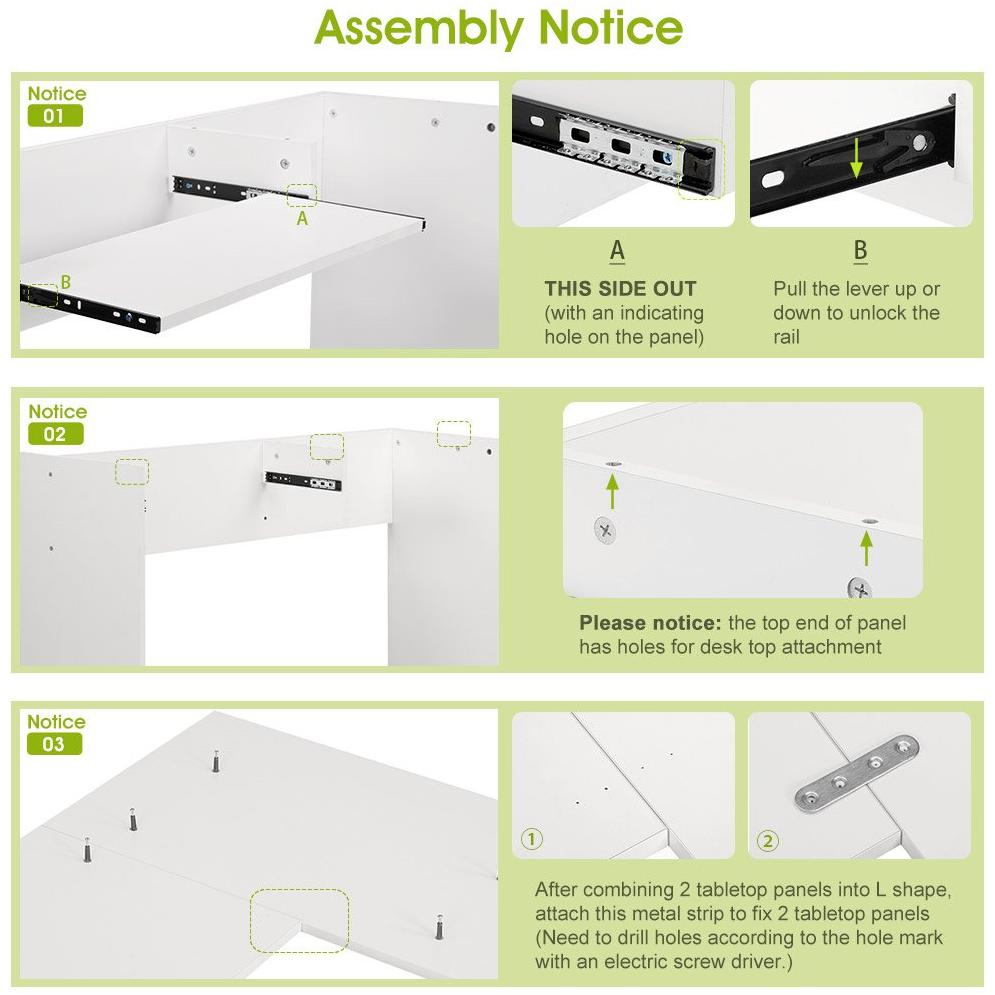 Assembly Notice

Notice
01

A

B

A
THIS SIDE OUT
(with an indicating hole on the panel)

B
Pull the lever up or down to unlock the rail

Notice
02

Please notice: the top end of panel has holes for desk top attachment

Notice
03

①

②

After combining 2 tabletop panels into L shape, attach this metal strip to fix 2 tabletop panels (Need to drill holes according to the hole mark with an electric screw driver.)