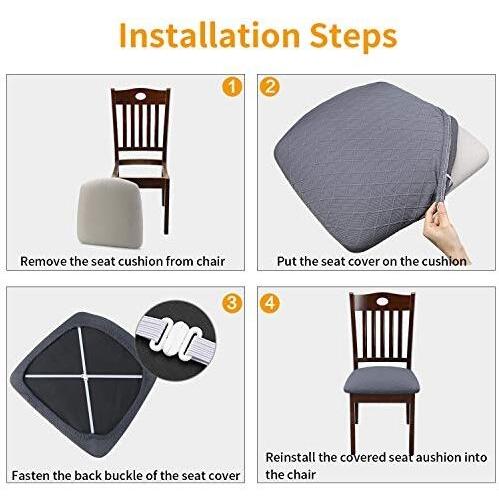 Installation Steps

1

Remove the seat cushion from chair

2

Put the seat cover on the cushion

3

Fasten the back buckle of the seat cover

4

Reinstall the covered seat aushion into the chair