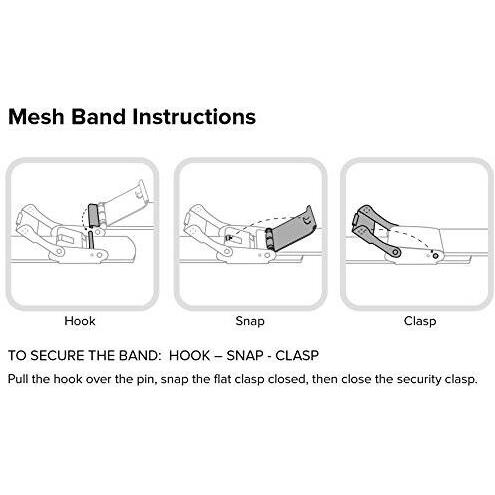 Mesh Band Instructions

Hook

Snap

Clasp

TO SECURE THE BAND: HOOK – SNAP - CLASP

Pull the hook over the pin, snap the flat clasp closed, then close the security clasp.