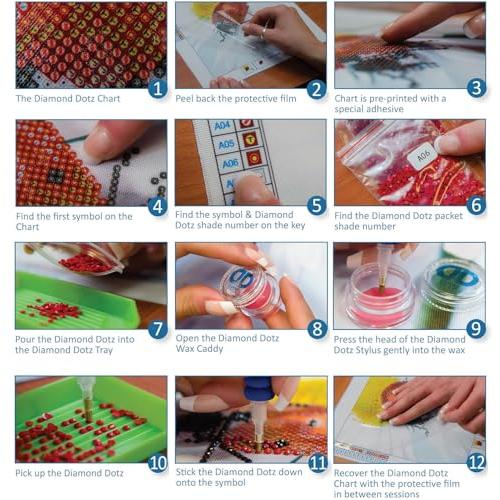 1
The Diamond Dotz Chart

2
Peel back the protective film

3
Chart is pre-printed with a special adhesive

4
Find the first symbol on the Chart

A04
A05
A06
5
Find the symbol & Diamond Dotz shade number on the key

A06
6
Find the Diamond Dotz packet shade number

7
Pour the Diamond Dotz into the Diamond Dotz Tray

8
Open the Diamond Dotz Wax Caddy

9
Press the head of the Diamond Dotz Stylus gently into the wax

10
Pick up the Diamond Dotz

11
Stick the Diamond Dotz down onto the symbol

12
Recover the Diamond Dotz Chart with the protective film in between sessions