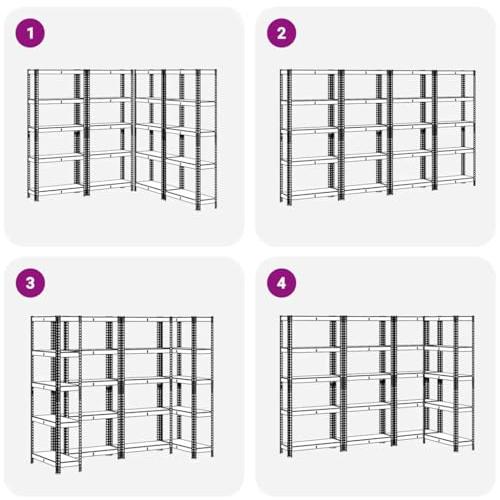 1

2

3

4