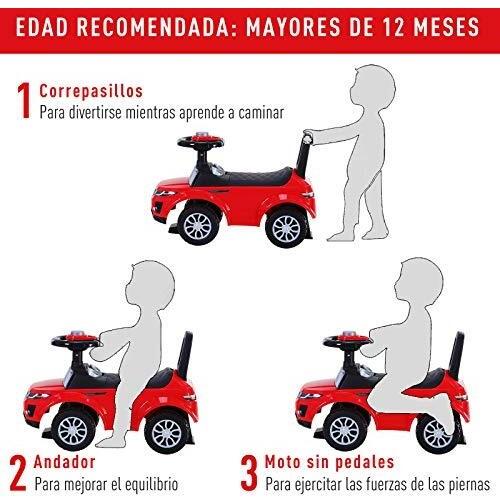 EDAD RECOMENDADA: MAYORES DE 12 MESES

1 Correpasillos
Para divertirse mientras aprende a caminar

2 Andador
Para mejorar el equilibrio

3 Moto sin pedales
Para ejercitar las fuerzas de las piernas