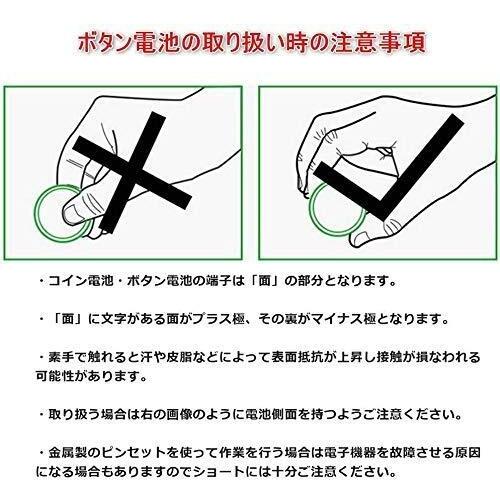 ボタン電池の取り扱い時の注意事項

・コイン電池・ボタン電池の端子は「面」の部分となります。

・「面」に文字がある面がプラス極、その裏がマイナス極となります。

・素手で触れると汗や皮脂などによって表面抵抗が上昇し接触が損なわれる可能性があります。

・取り扱う場合は右の画像のように電池側面を持つようご注意ください。

・金属製のピンセットを使って作業を行う場合は電子機器を故障させる原因になる場合もありますのでショートには十分ご注意ください。