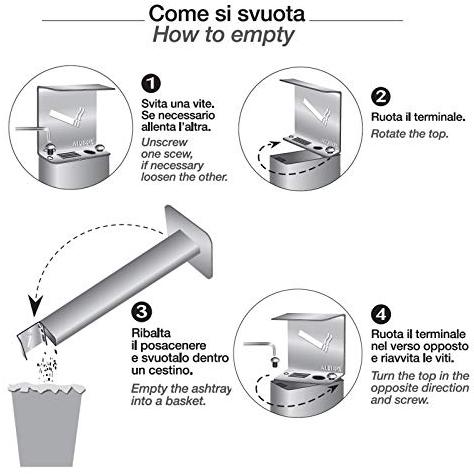 Come si svuota
How to empty

1
Svita una vite. Se necessario allenta l'altra.
Unscrew one scew, if necessary loosen the other.

2
Ruota il terminale.
Rotate the top.

3
Ribalta il posacenere e svuotalo dentro un cestino.
Empty the ashtray into a basket.

4
Ruota il terminale nel verso opposto e riavvita le viti.
Turn the top in the opposite direction and screw.