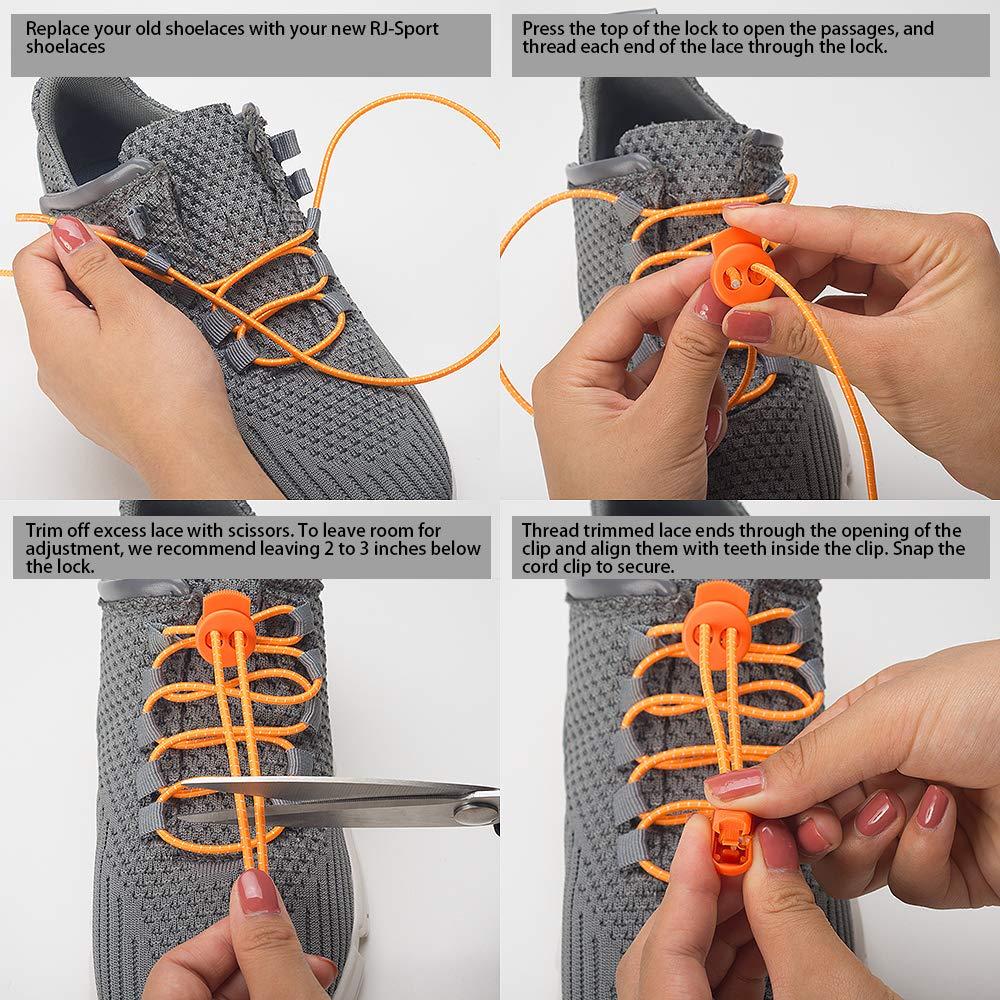 Replace your old shoelaces with your new RJ-Sport shoelaces

Press the top of the lock to open the passages, and thread each end of the lace through the lock.

Trim off excess lace with scissors. To leave room for adjustment, we recommend leaving 2 to 3 inches below the lock.

Thread trimmed lace ends through the opening of the clip and align them with teeth inside the clip. Snap the cord clip to secure.