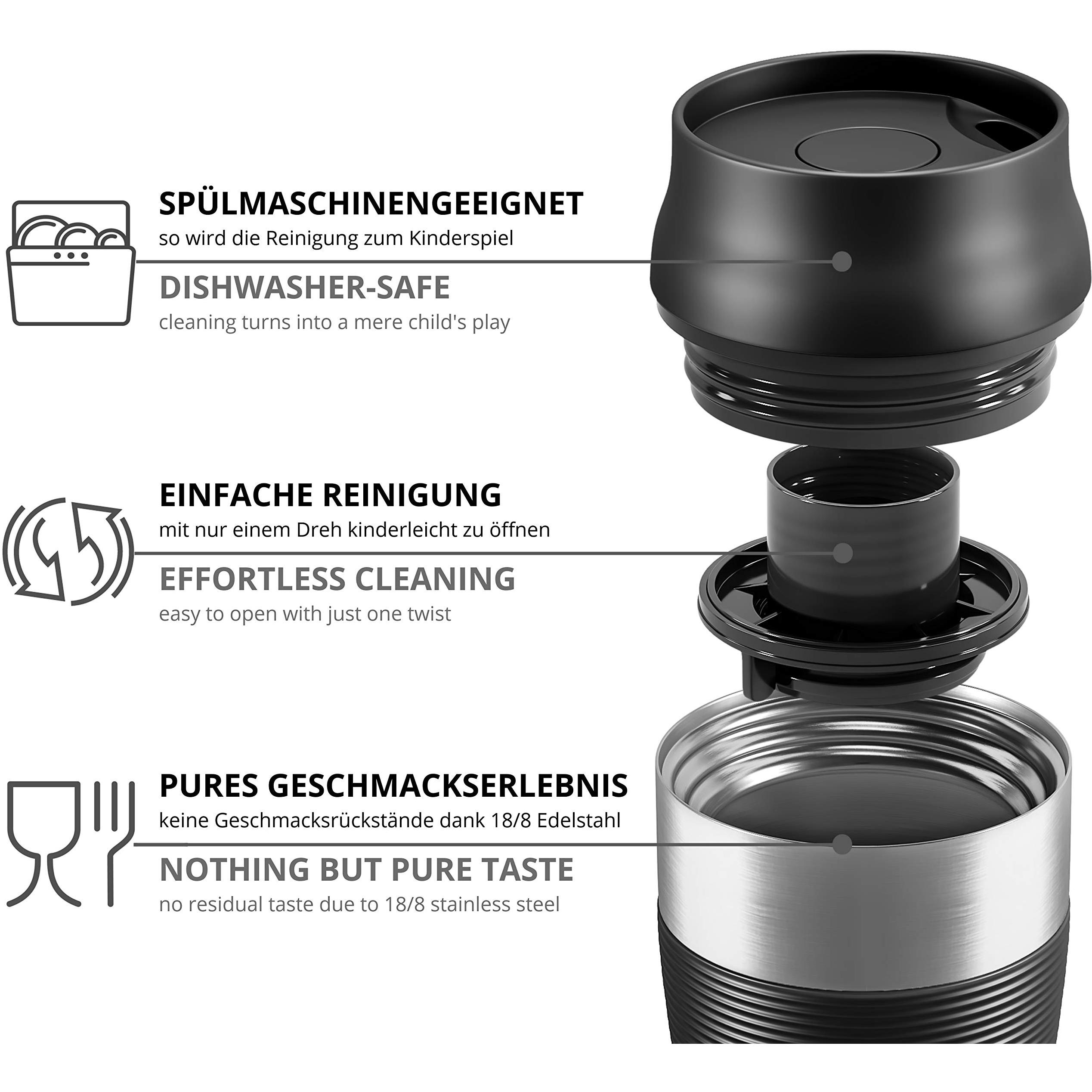 SPÜLMASCHINENGEEIGNET
so wird die Reinigung zum Kinderspiel

DISHWASHER-SAFE
cleaning turns into a mere child's play

EINFACHE REINIGUNG
mit nur einem Dreh kinderleicht zu öffnen

EFFORTLESS CLEANING
easy to open with just one twist

PURES GESCHMACKSERLEBNIS
keine Geschmacksrückstände dank 18/8 Edelstahl

NOTHING BUT PURE TASTE
no residual taste due to 18/8 stainless steel