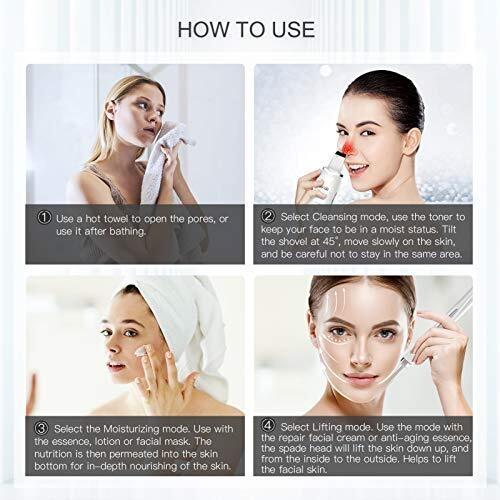 HOW TO USE

① Use a hot towel to open the pores, or use it after bathing.

② Select Cleansing mode, use the toner to keep your face to be in a moist status. Tilt the shovel at 45°, move slowly on the skin, and be careful not to stay in the same area.

③ Select the Moisturizing mode. Use with the essence, lotion or facial mask. The nutrition is then permeated into the skin bottom for in-depth nourishing of the skin.

④ Select Lifting mode. Use the mode with the repair facial cream or anti-aging essence, the spade head will lift the skin down up, and from the inside to the outside. Helps to lift the facial skin.