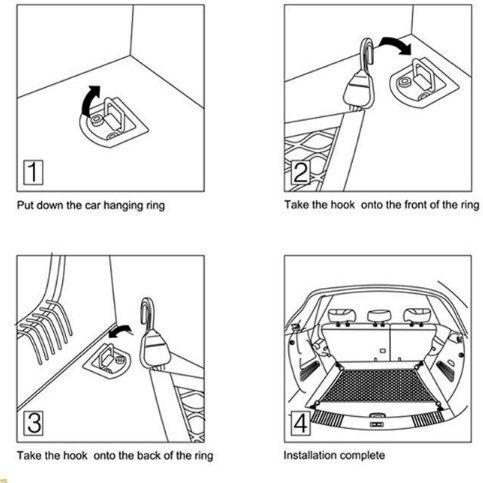 1

Put down the car hanging ring

2

Take the hook onto the front of the ring

3

Take the hook onto the back of the ring

4

Installation complete