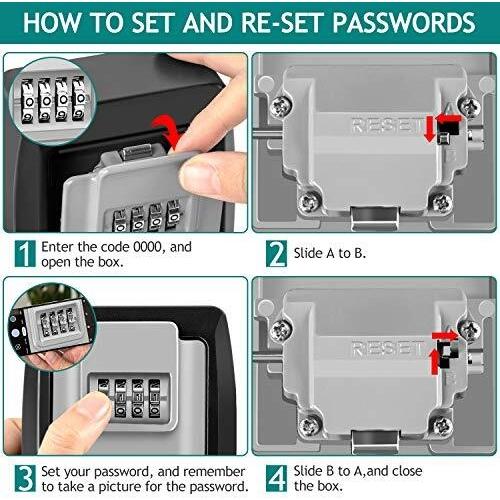 HOW TO SET AND RE-SET PASSWORDS

RESET

1 Enter the code 0000, and open the box.

2 Slide A to B.

RESET

3 Set your password, and remember to take a picture for the password.

4 Slide B to A,and close the box.