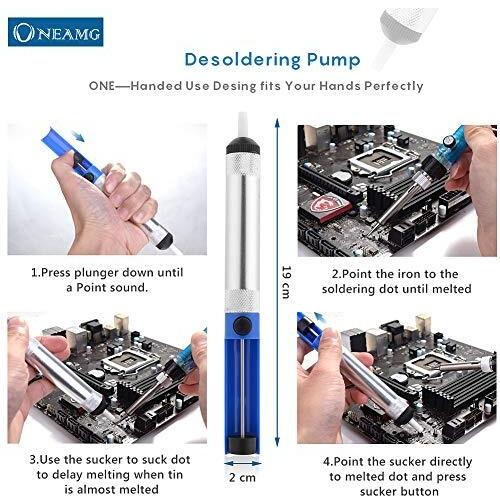 ONEAMG

Desoldering Pump

ONE—Handed Use Desing fits Your Hands Perfectly

1.Press plunger down until a Point sound.

19 cm

2.Point the iron to the soldering dot until melted

3.Use the sucker to suck dot to delay melting when tin is almost melted

2 cm

4.Point the sucker directly to melted dot and press sucker button