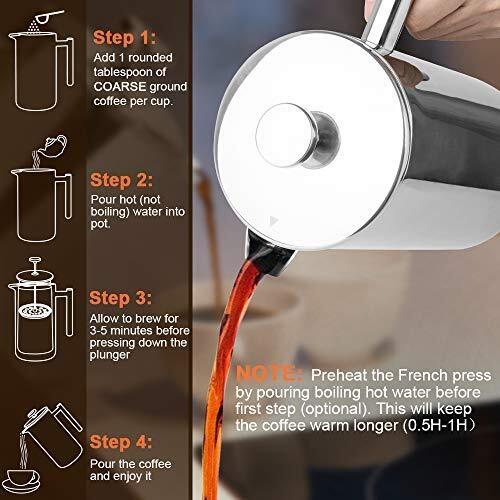 Step 1:
Add 1 rounded tablespoon of COARSE ground coffee per cup.

Step 2:
Pour hot (not boiling) water into pot.

Step 3:
Allow to brew for 3-5 minutes before pressing down the plunger

Step 4:
Pour the coffee and enjoy it

NOTE: Preheat the French press by pouring boiling hot water before first step (optional). This will keep the coffee warm longer (0.5H-1H)