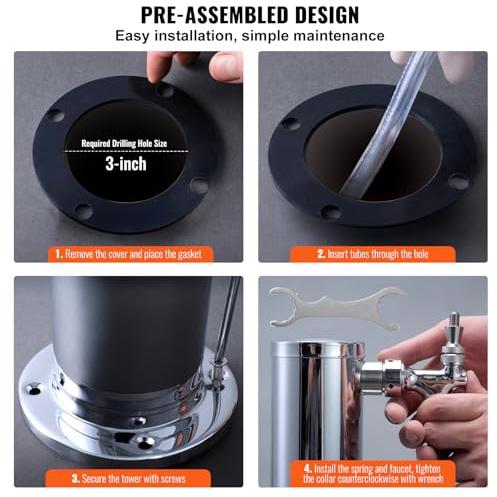 PRE-ASSEMBLED DESIGN
Easy installation, simple maintenance

Required Drilling Hole Size
3-inch

1. Remove the cover and place the gasket

2. Insert tubes through the hole

3. Secure the tower with screws

4. Install the spring and faucet, tighten the collar counterclockwise with wrench