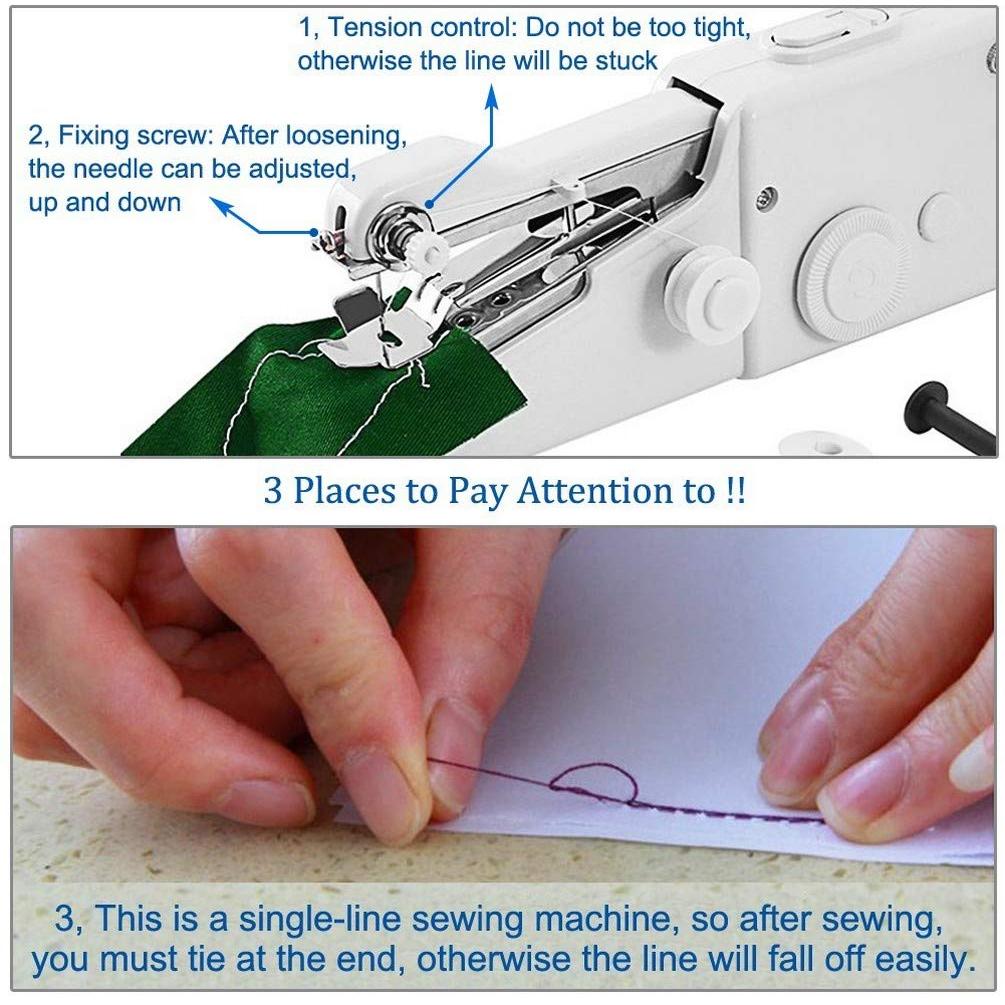 1, Tension control: Do not be too tight, otherwise the line will be stuck

2, Fixing screw: After loosening, the needle can be adjusted, up and down

3 Places to Pay Attention to !!

3, This is a single-line sewing machine, so after sewing, you must tie at the end, otherwise the line will fall off easily.