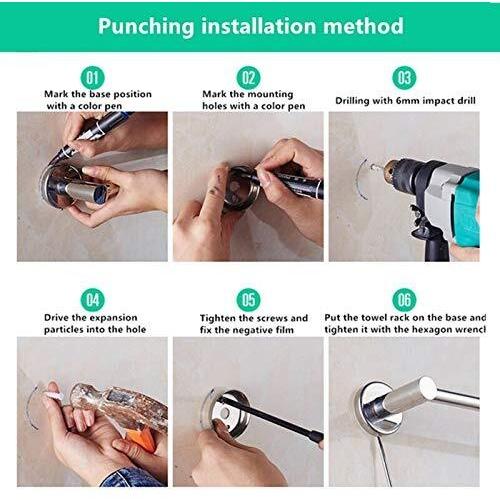 Punching installation method

01
Mark the base position with a color pen

02
Mark the mounting holes with a color pen

03
Drilling with 6mm impact drill

04
Drive the expansion particles into the hole

05
Tighten the screws and fix the negative film

06
Put the towel rack on the base and tighten it with the hexagon wrencl