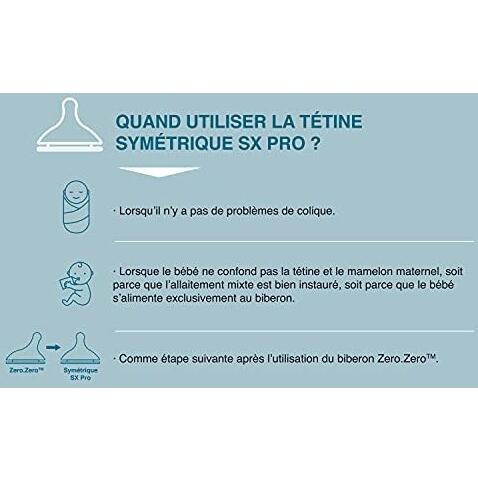 QUAND UTILISER LA TÉTINE SYMÉTRIQUE SX PRO ?

· Lorsqu'il n'y a pas de problèmes de colique.

· Lorsque le bébé ne confond pas la tétine et le mamelon maternel, soit parce que l'allaitement mixte est bien instauré, soit parce que le bébé s'alimente exclusivement au biberon.

Zero.Zero™

Symétrique SX Pro

· Comme étape suivante après l'utilisation du biberon Zero.Zero™.