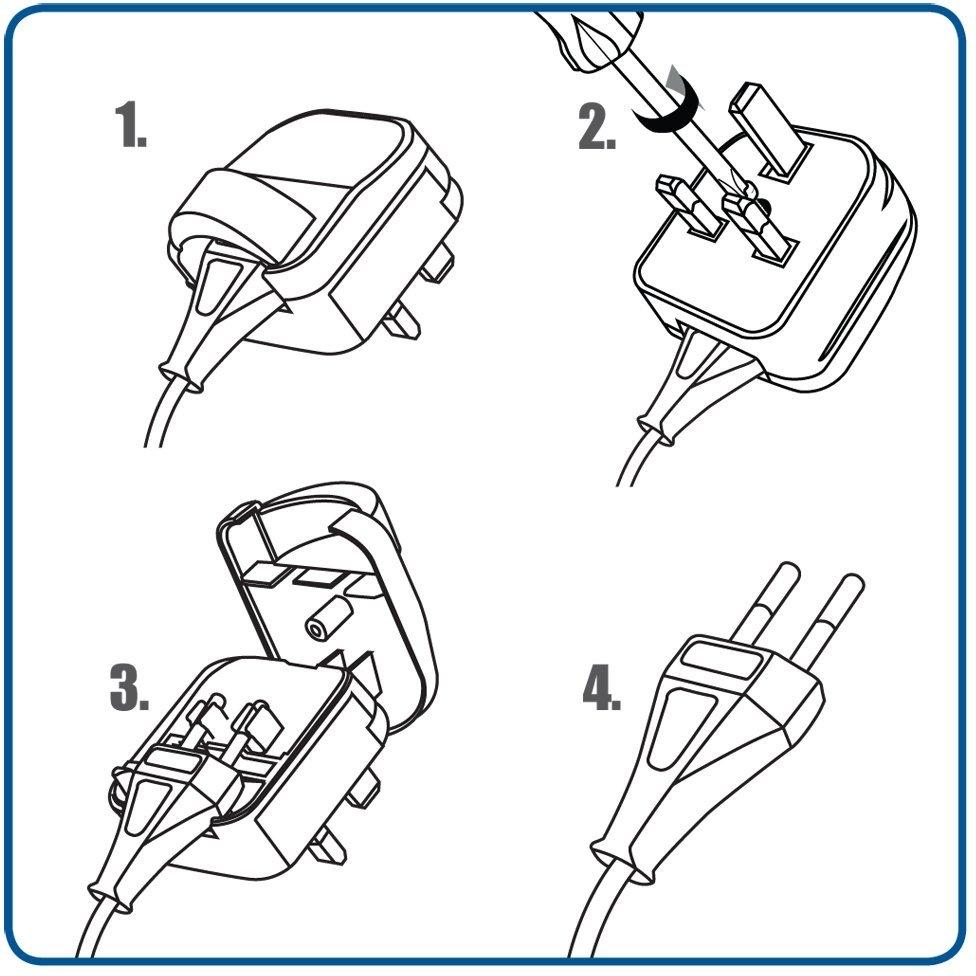 1.

2.

3.

4.