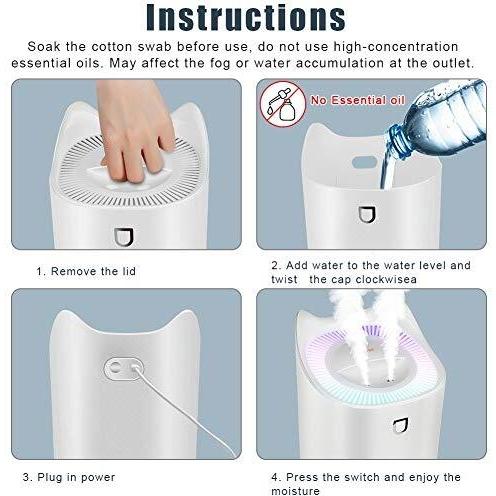 Instructions

Soak the cotton swab before use, do not use high-concentration essential oils. May affect the fog or water accumulation at the outlet.

No Essential oil

1. Remove the lid

2. Add water to the water level and twist the cap clockwisea

3. Plug in power

4. Press the switch and enjoy the moisture